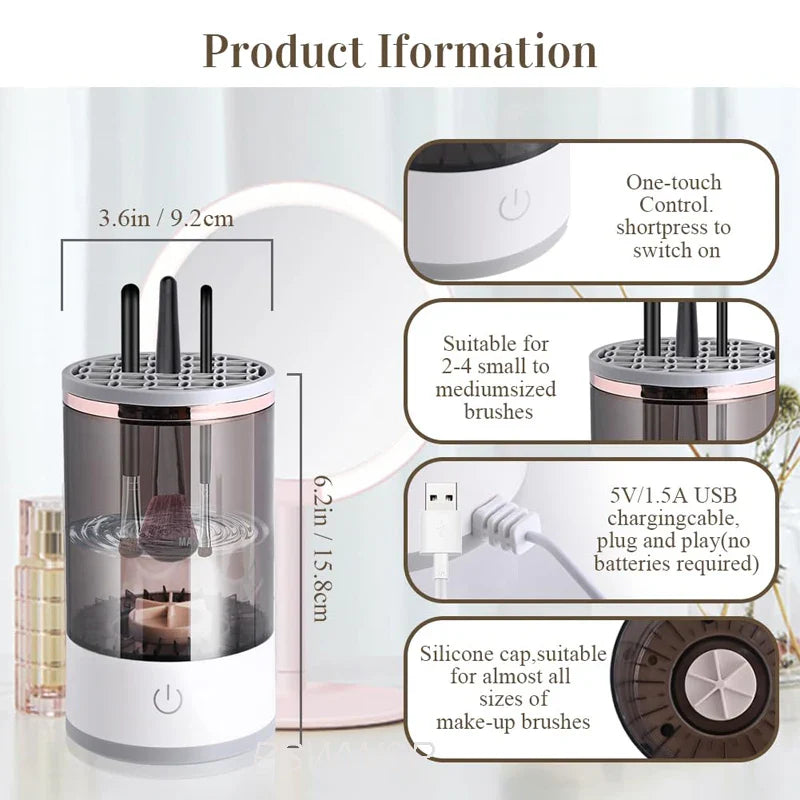 Product Iformation

3.6in / 9.2cm

6.2in / 15.8cm

One-touch Control. shortpress to switch on

Suitable for 2-4 small to mediumsized brushes

5V/1.5A USB chargingcable, plug and play(no batteries required)

Silicone cap,suitable for almost all sizes of make-up brushes